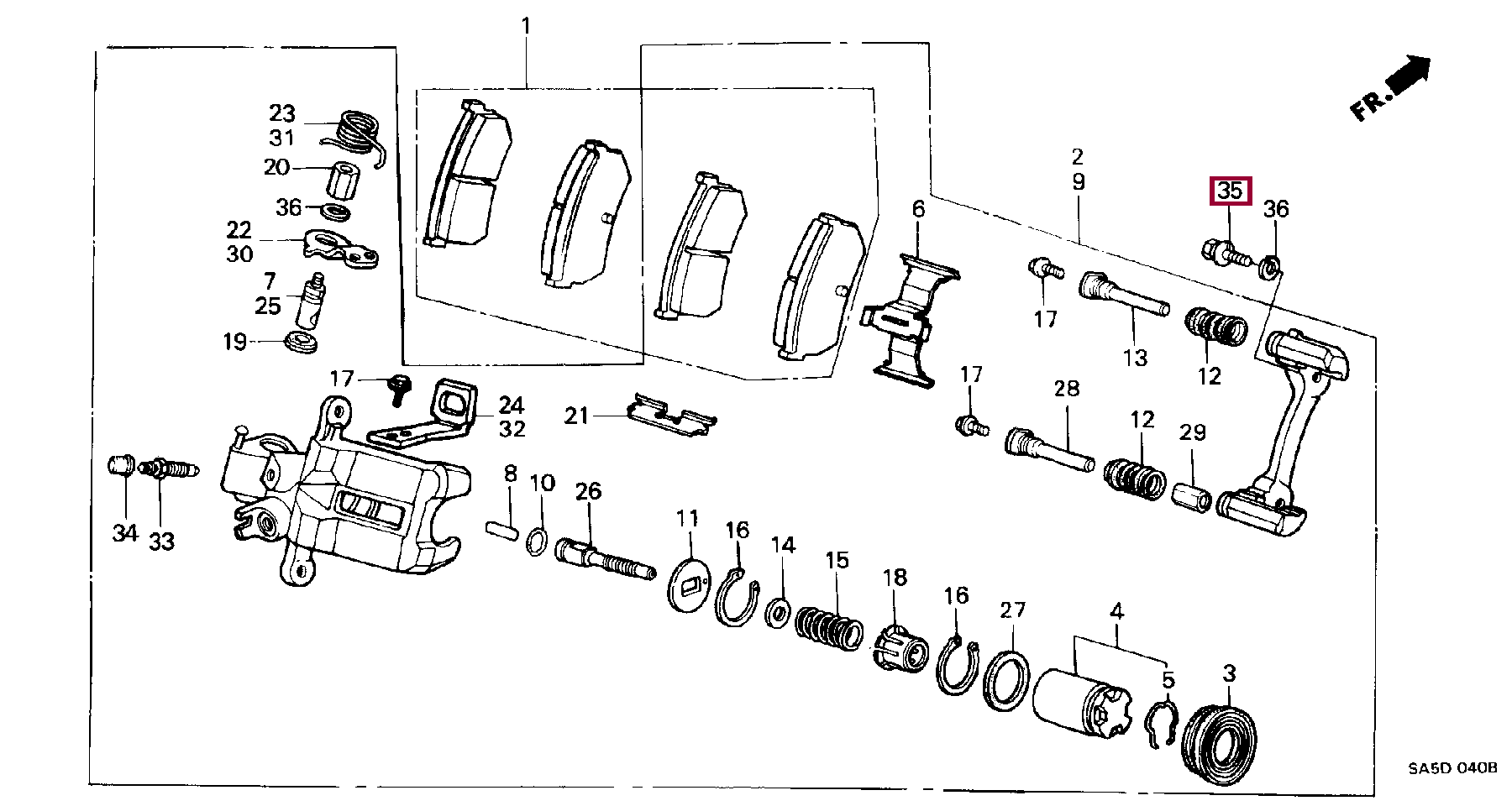 1
FR.
23
31
20
36
22
30
7
25
19
2
9
35
36
6
17
13
12
17
24
32
21
17
28
12
29
34
33
8
10
26
11
16
14
15
18
16
27
4
5
3
SA5D 040B