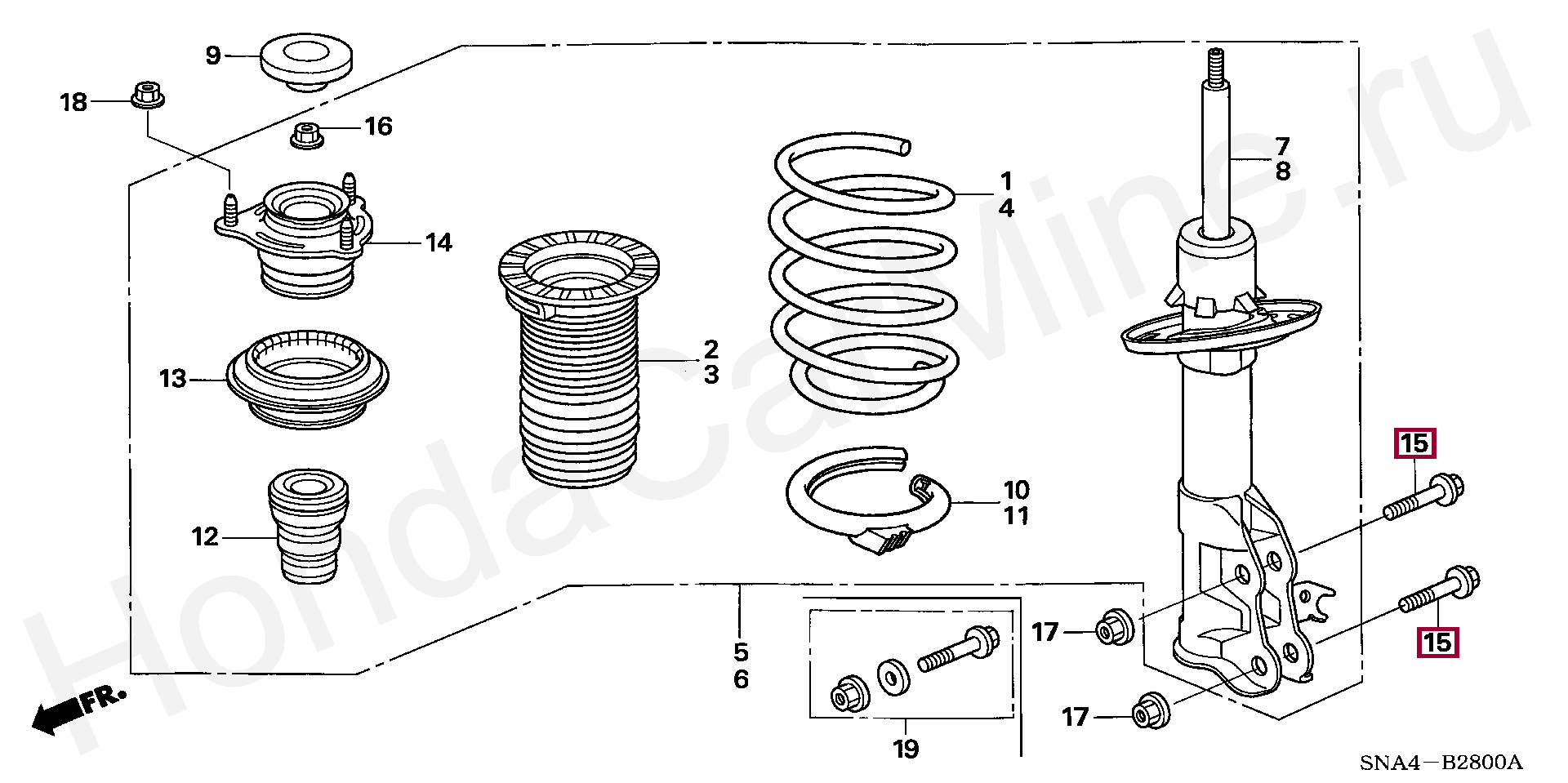 HondaCarMine.ru

9
18
16
14
13
12
2
3
1
4
10
11
7
8
15
15
17
17
5
6
19
FR.
SNA4—B2800A