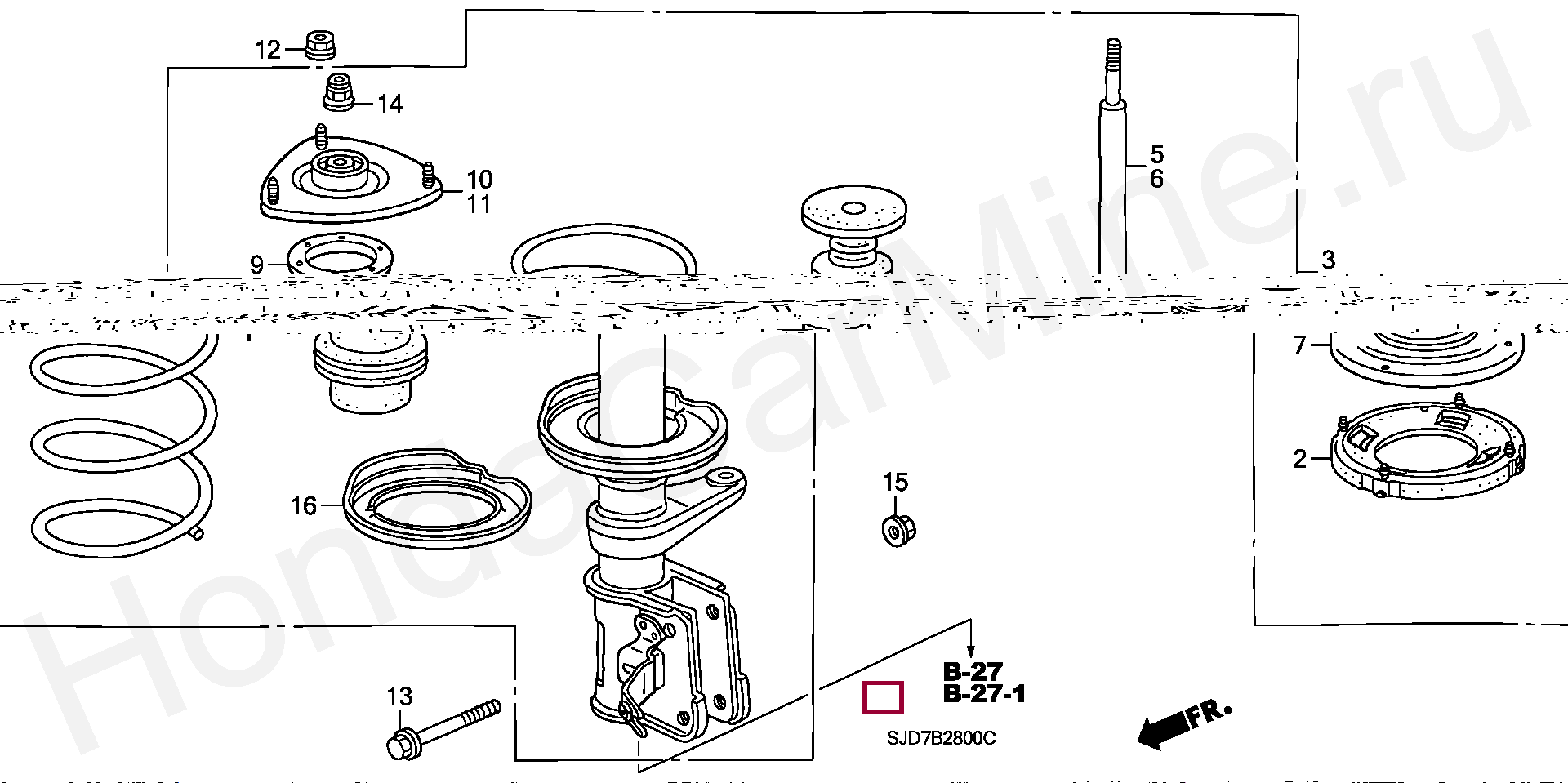 12
14
10
11
5
6
9
3
7
2
16
15
13
B-27
B-27-1
SJD7B2800C
FR.
HondaCarMine.ru