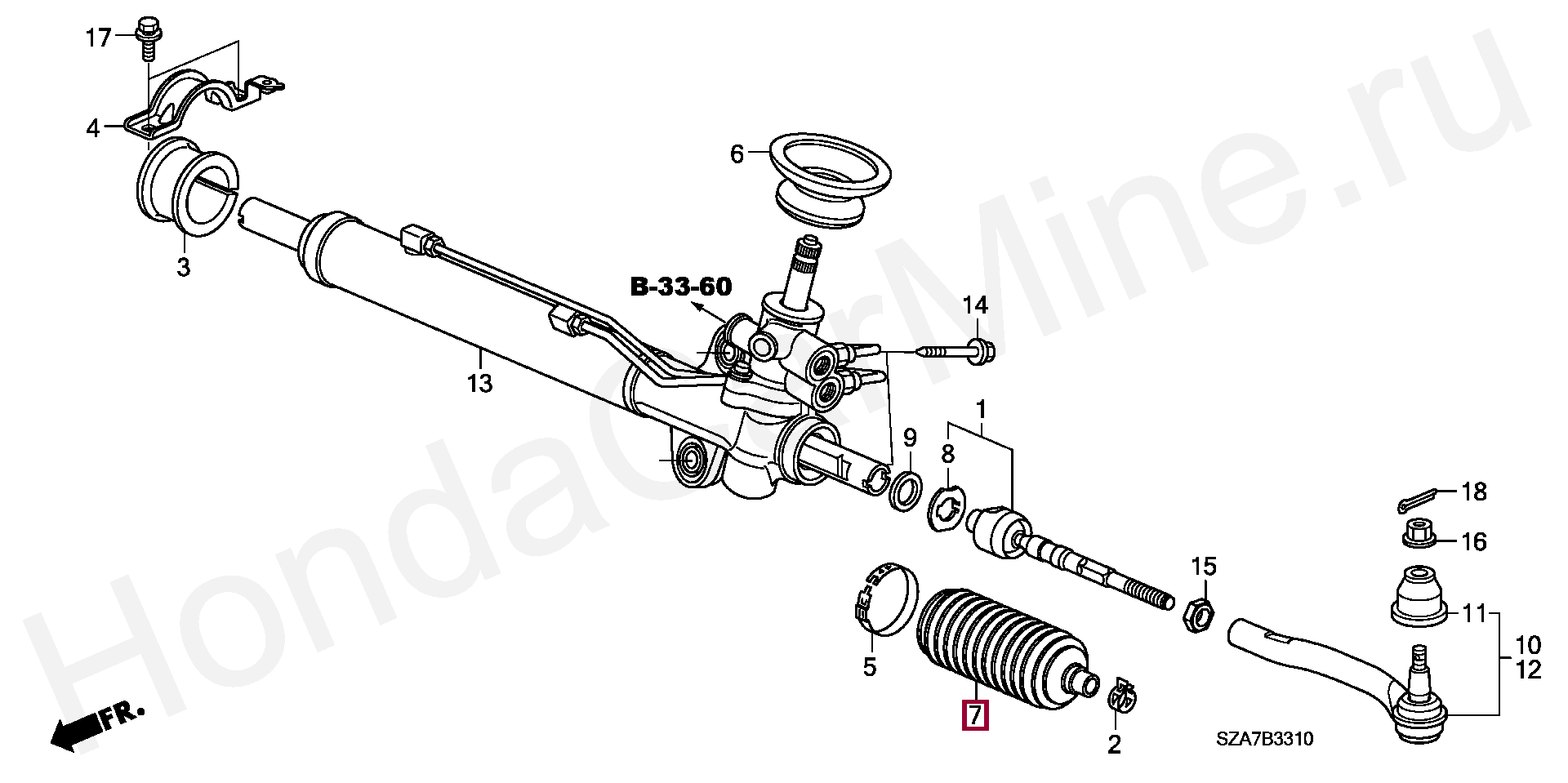 17
4
3
6
B-33-60
14
13
1
9
8
18
16
15
11
10
12
5
7
2
FR.
SZA7B3310
HondaCarMine.ru