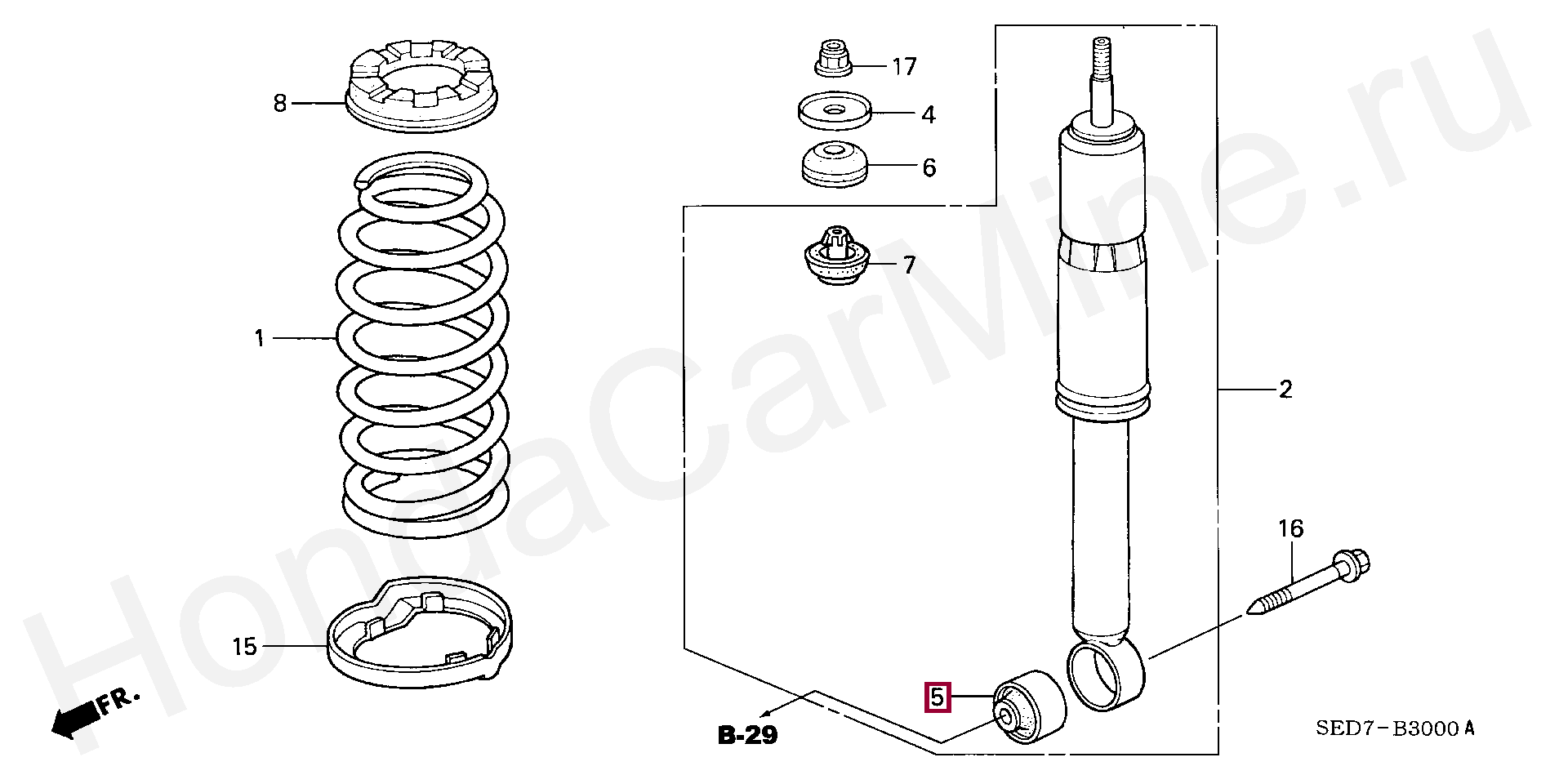 HondaCarMine.ru

8

1

15

FR.

17

4

6

7

2

16

5

B-29

SED7－B3000 A