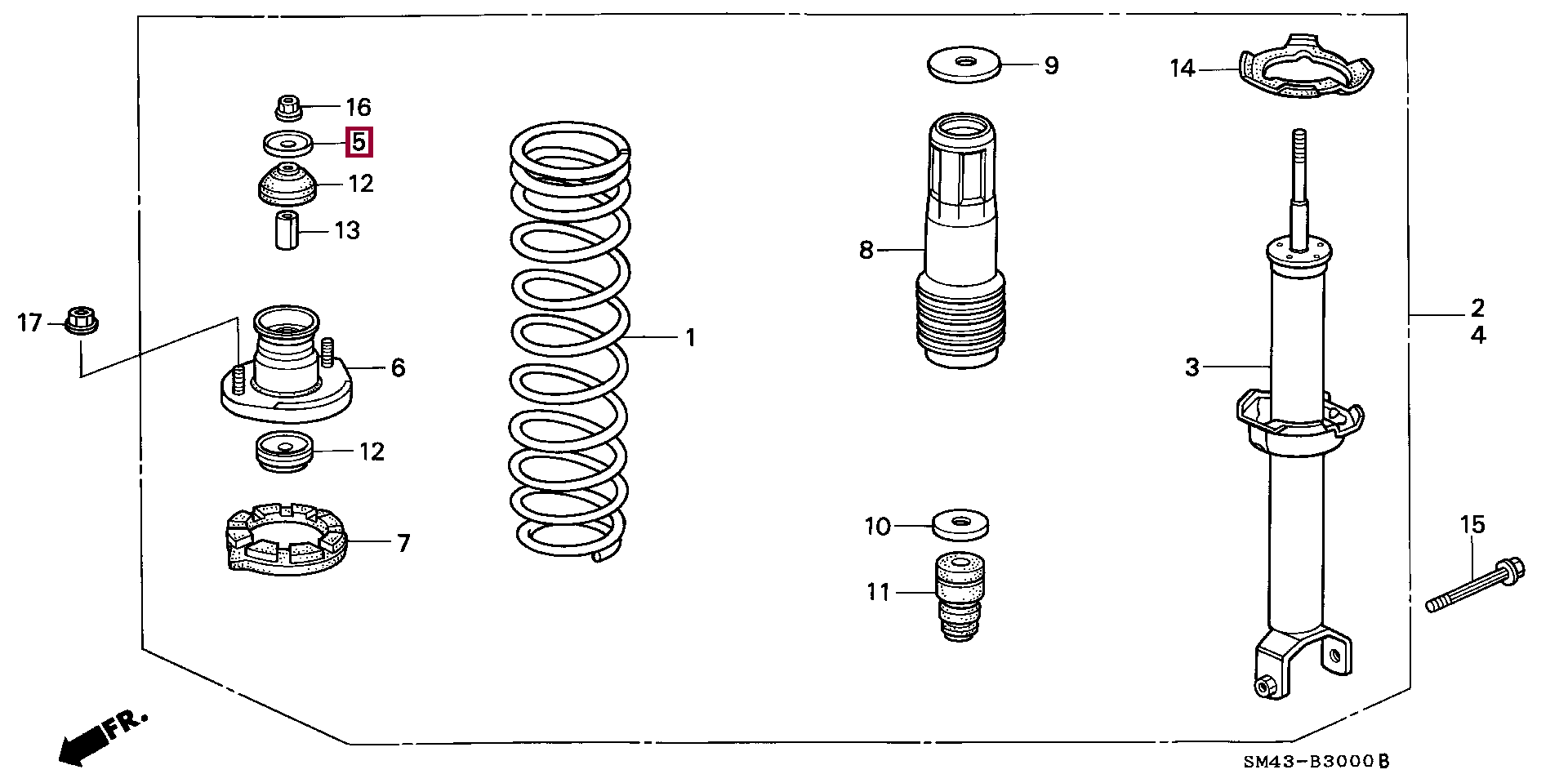 16
5
12
13
17
6
12
7
1
9
8
10
11
14
2
4
3
15
FR.
SM43-B3000B