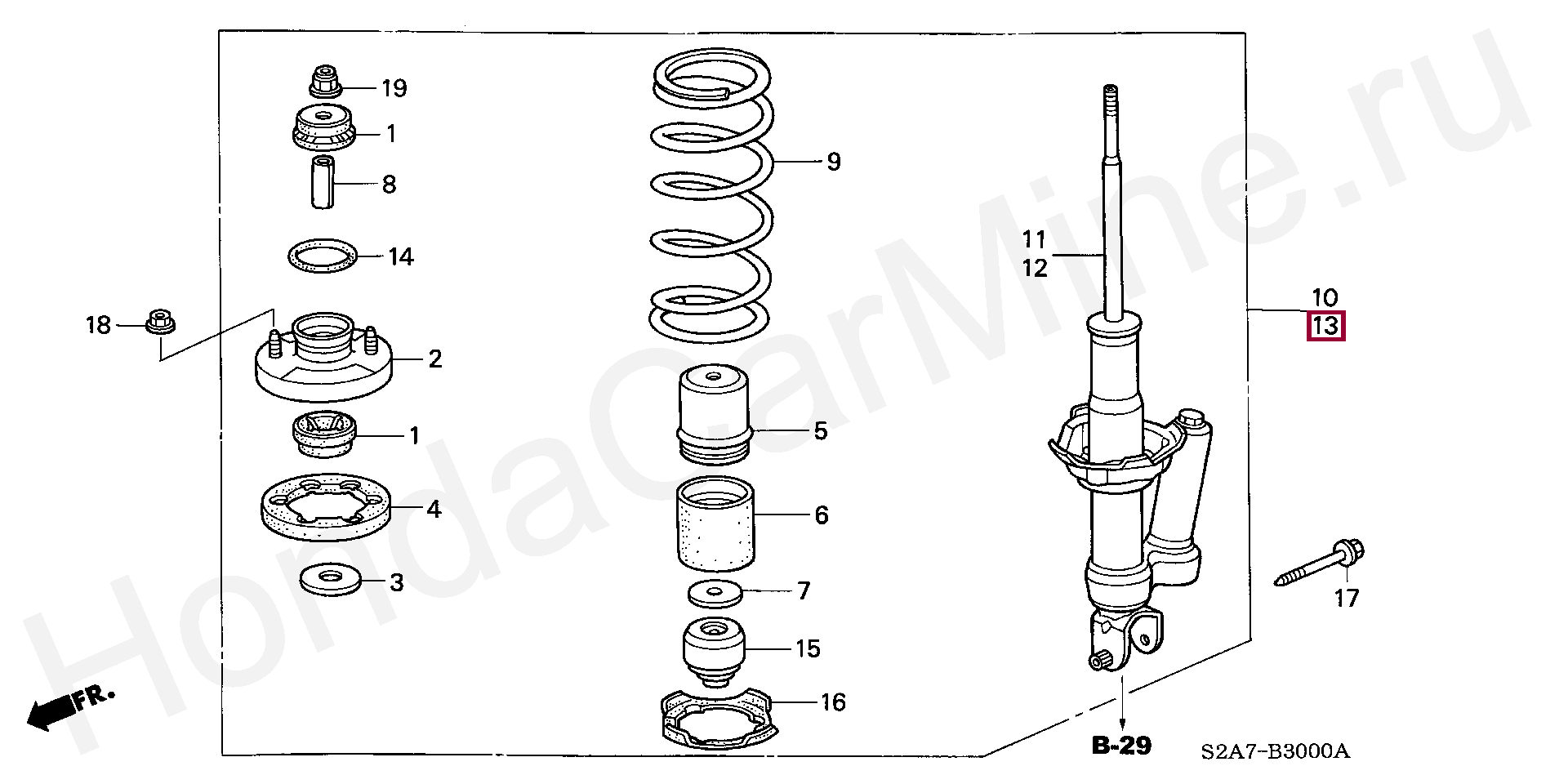 HondaCarMine.ru

19
1
8
14
18
2
1
4
3
9
5
6
7
15
16
11
12
10
13
17
FR.
B-29
S2A7-B3000A