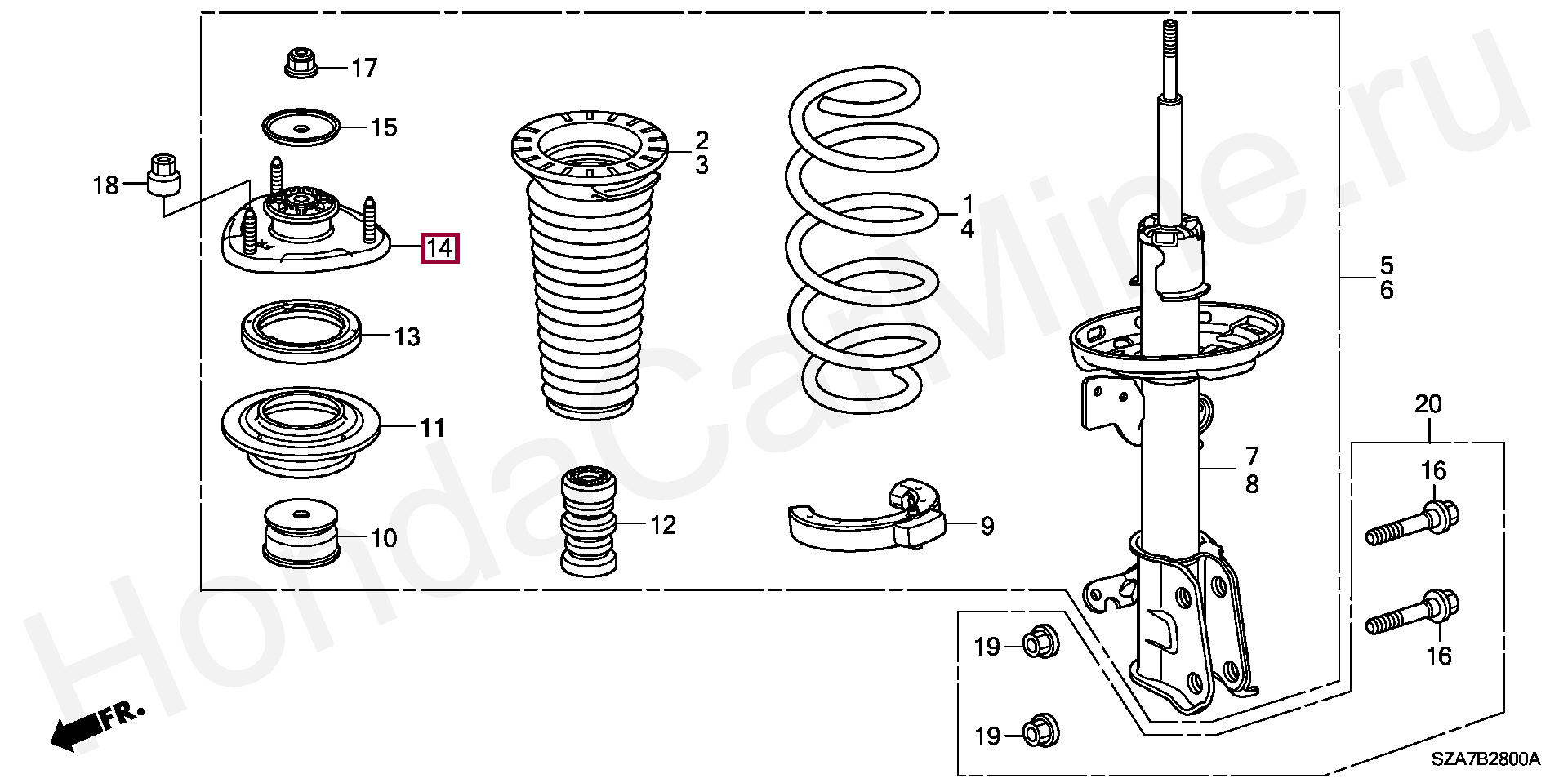 17

15

18

14

13

11

10

2
3

12

1
4

9

5
6

7
8

20

16

16

19

19

FR.

SZA7B2800A

HondaCarMine.ru