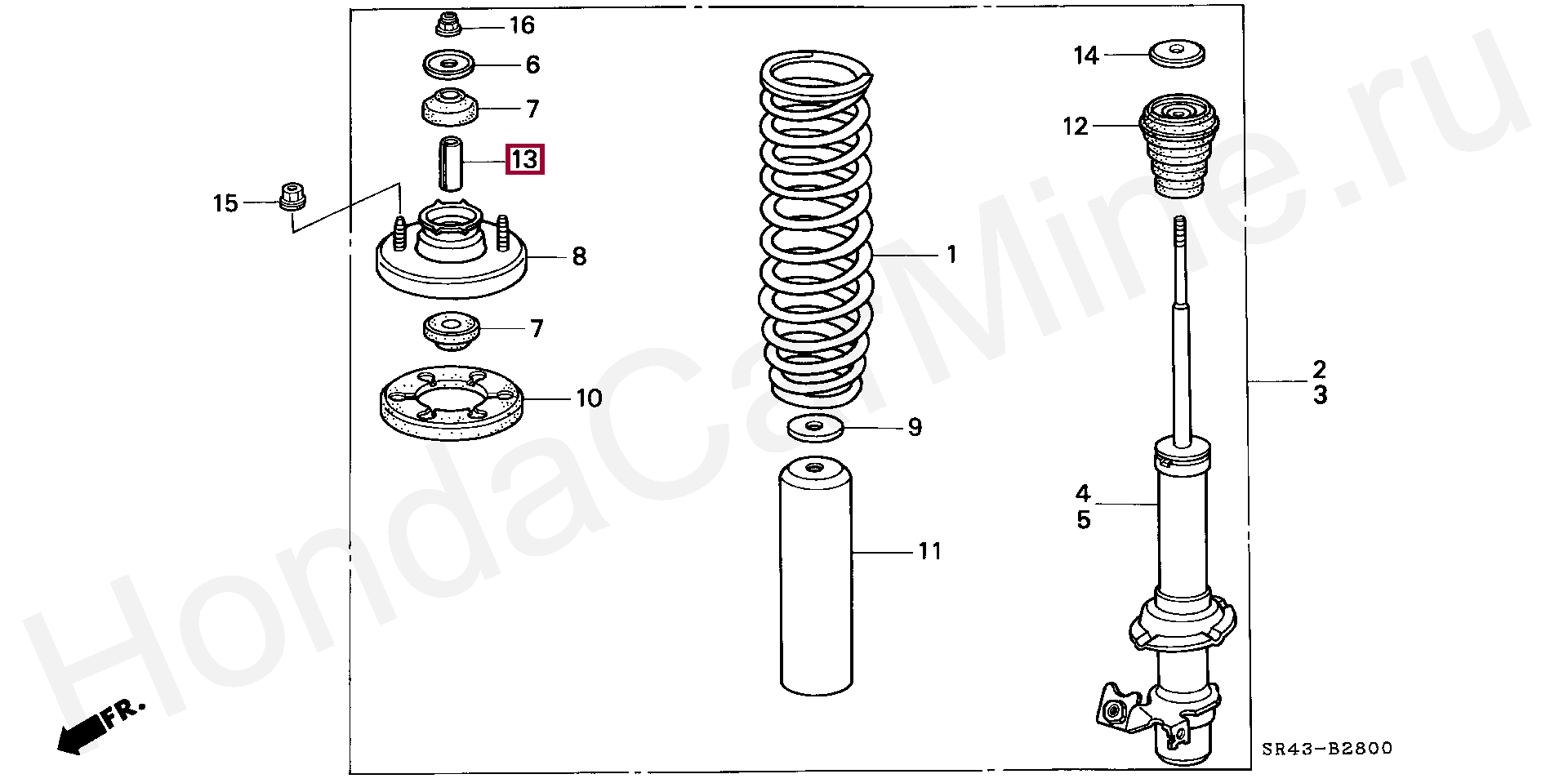 16
6
7
13
15
8
7
10
1
9
11
14
12
2
3
4
5
FR.
SR43-B2800
HondaCarMine.ru