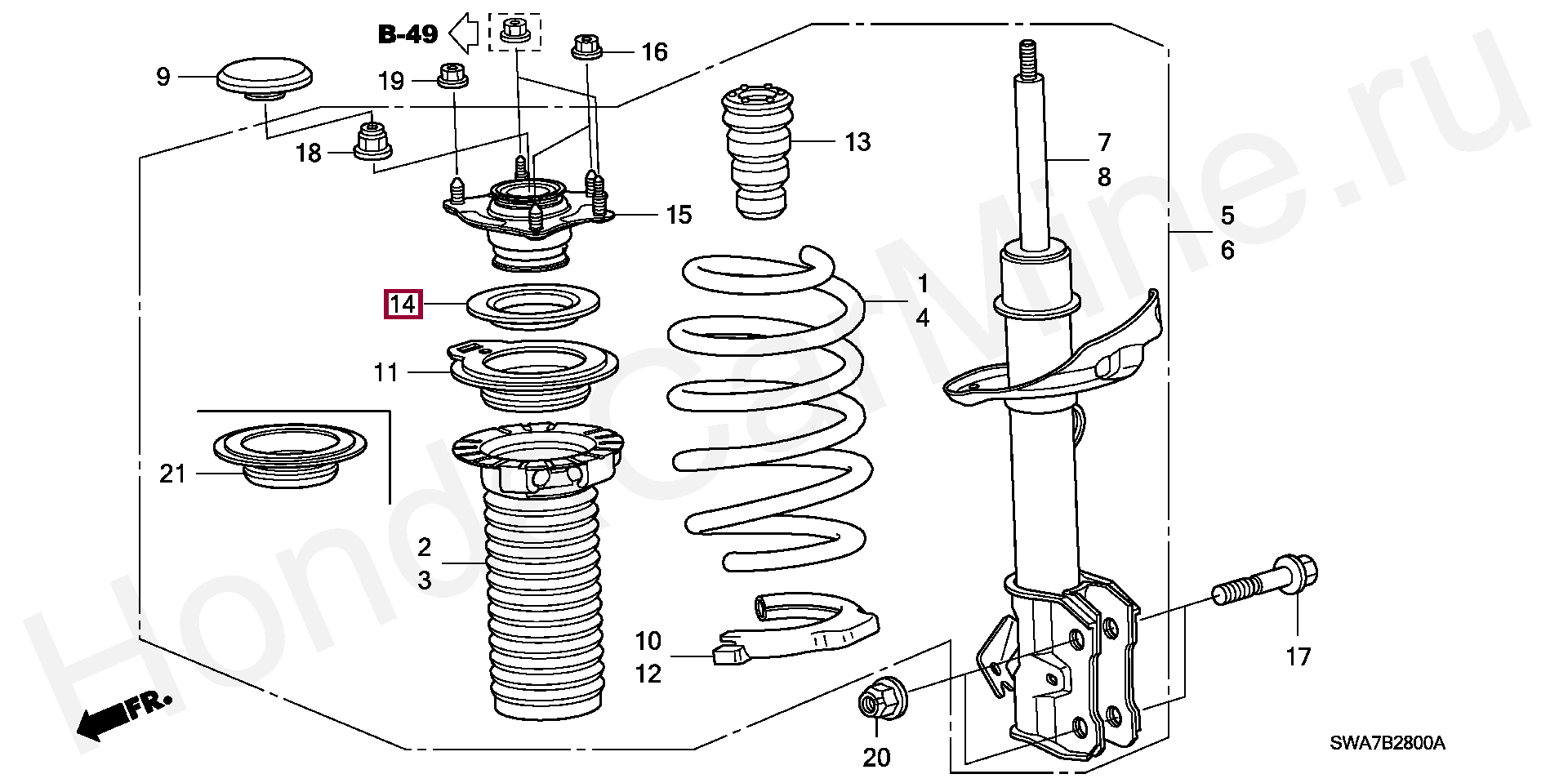 B-49
16
9
19
18
13
7
8
15
5
6
14
1
4
11
21
2
3
10
12
17
20
FR.
SWA7B2800A
HondaCarMine.ru