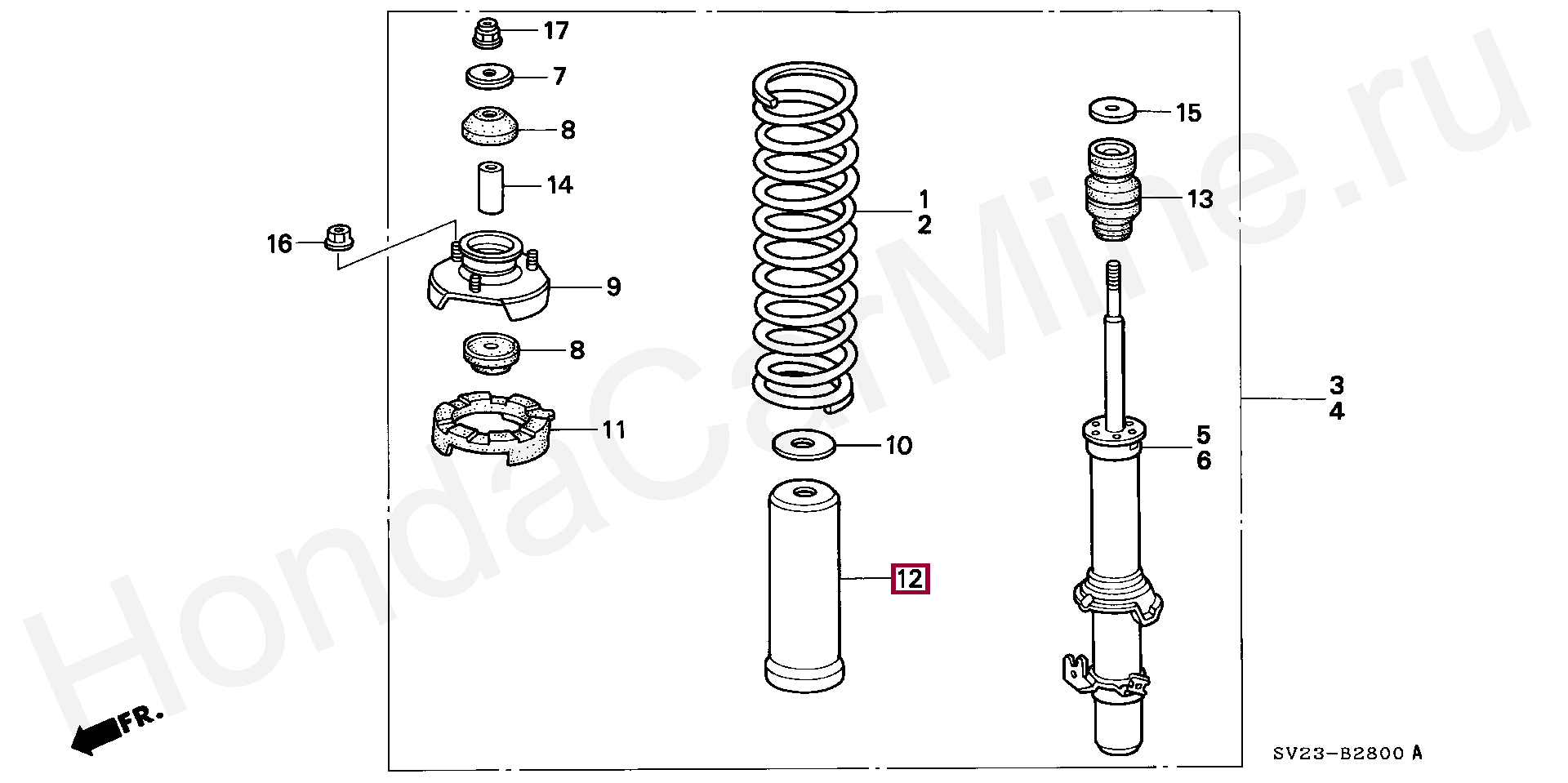 17
7
8
14
16
9
8
11
1
2
10
12
15
13
3
4
5
6
FR.
SV23-B2800 A
HondaCarMine.ru