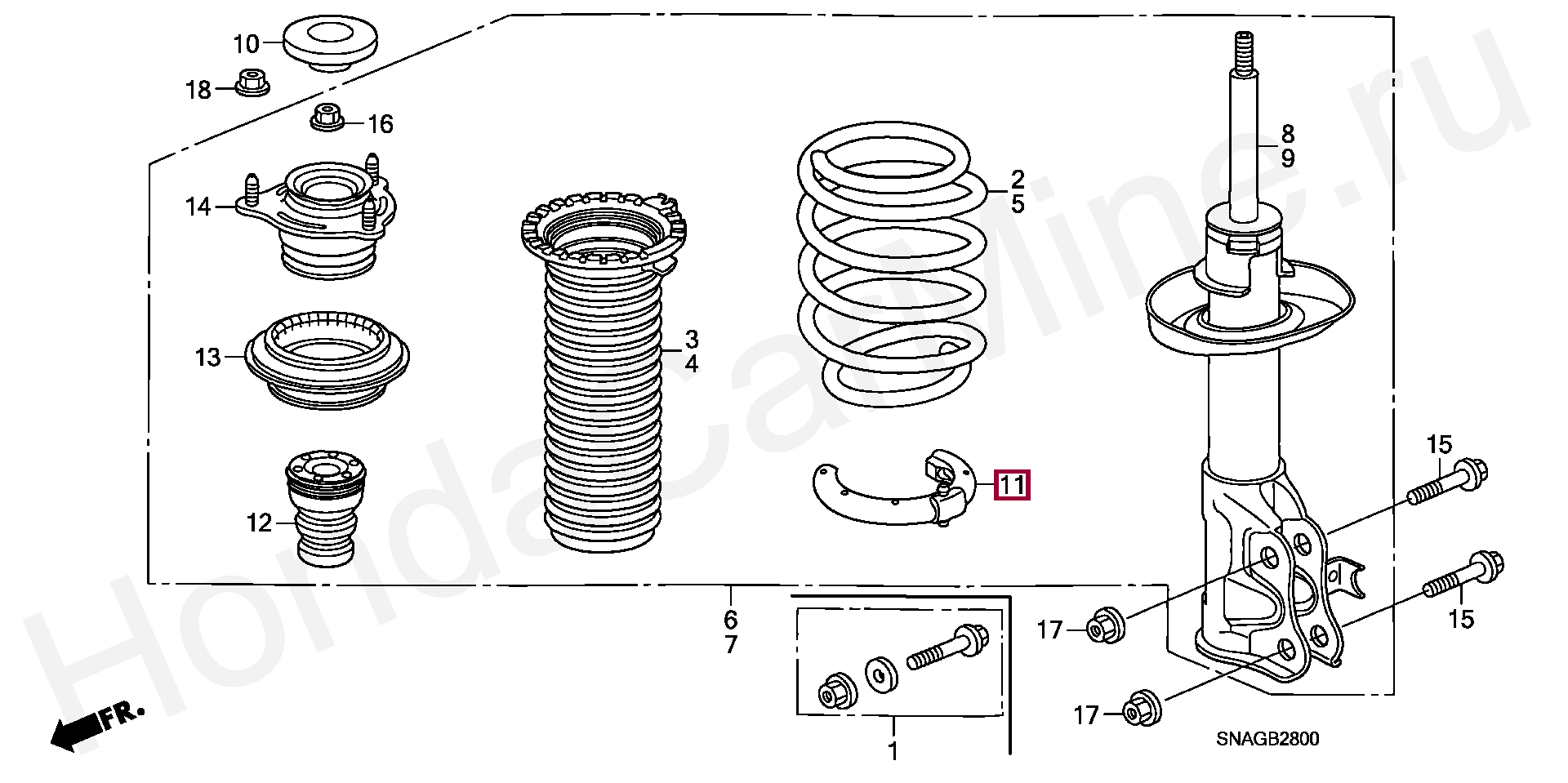 10
18
16
14
13
12
3
4
2
5
8
9
11
15
15
17
17
6
7
1
FR.
SNAGB2800
HondaCarMine.ru