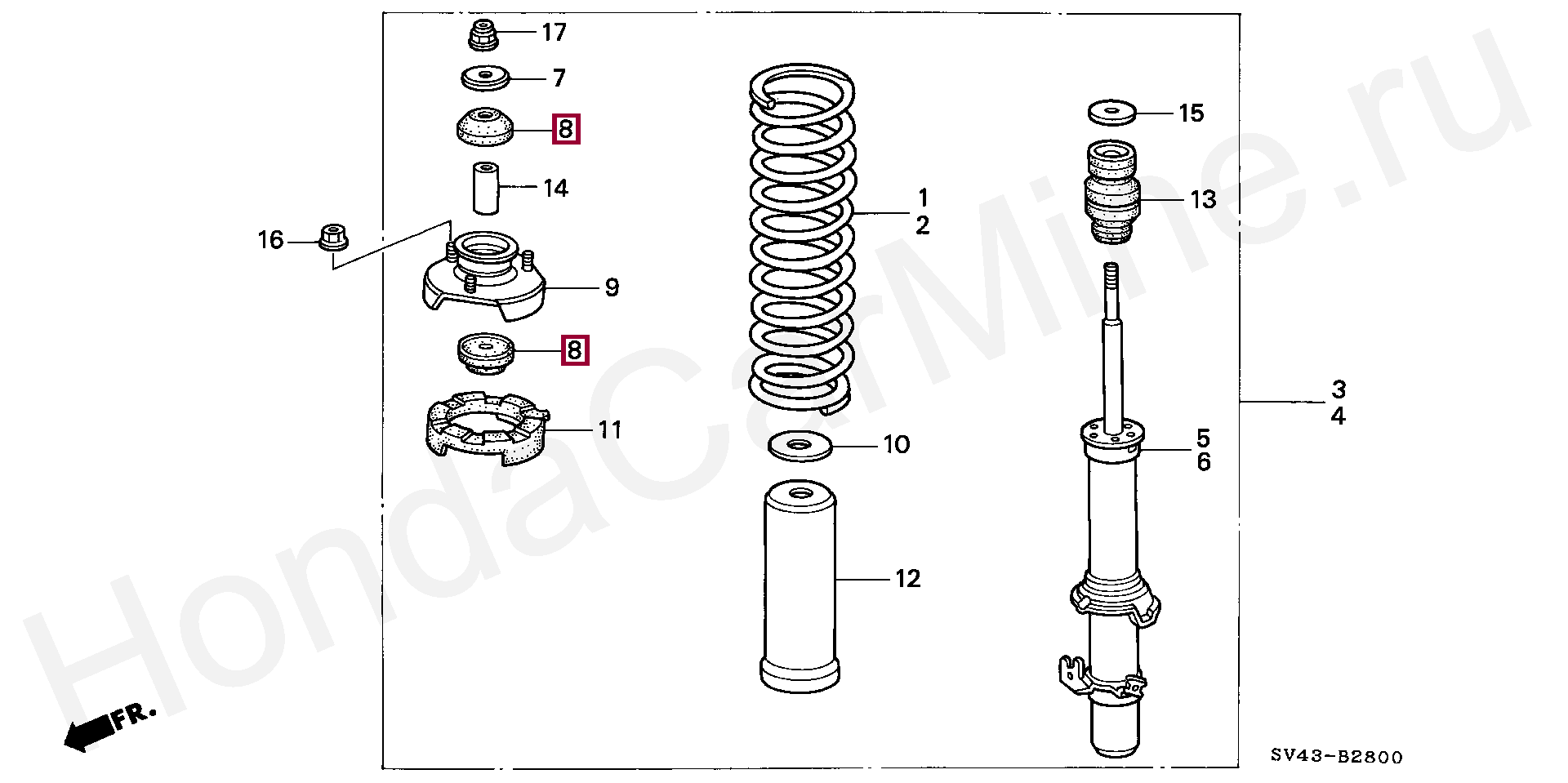 17
7
8
14
16
9
8
11
1
2
10
12
15
13
3
4
5
6
FR.
SV43-B2800
HondaCarMine.ru