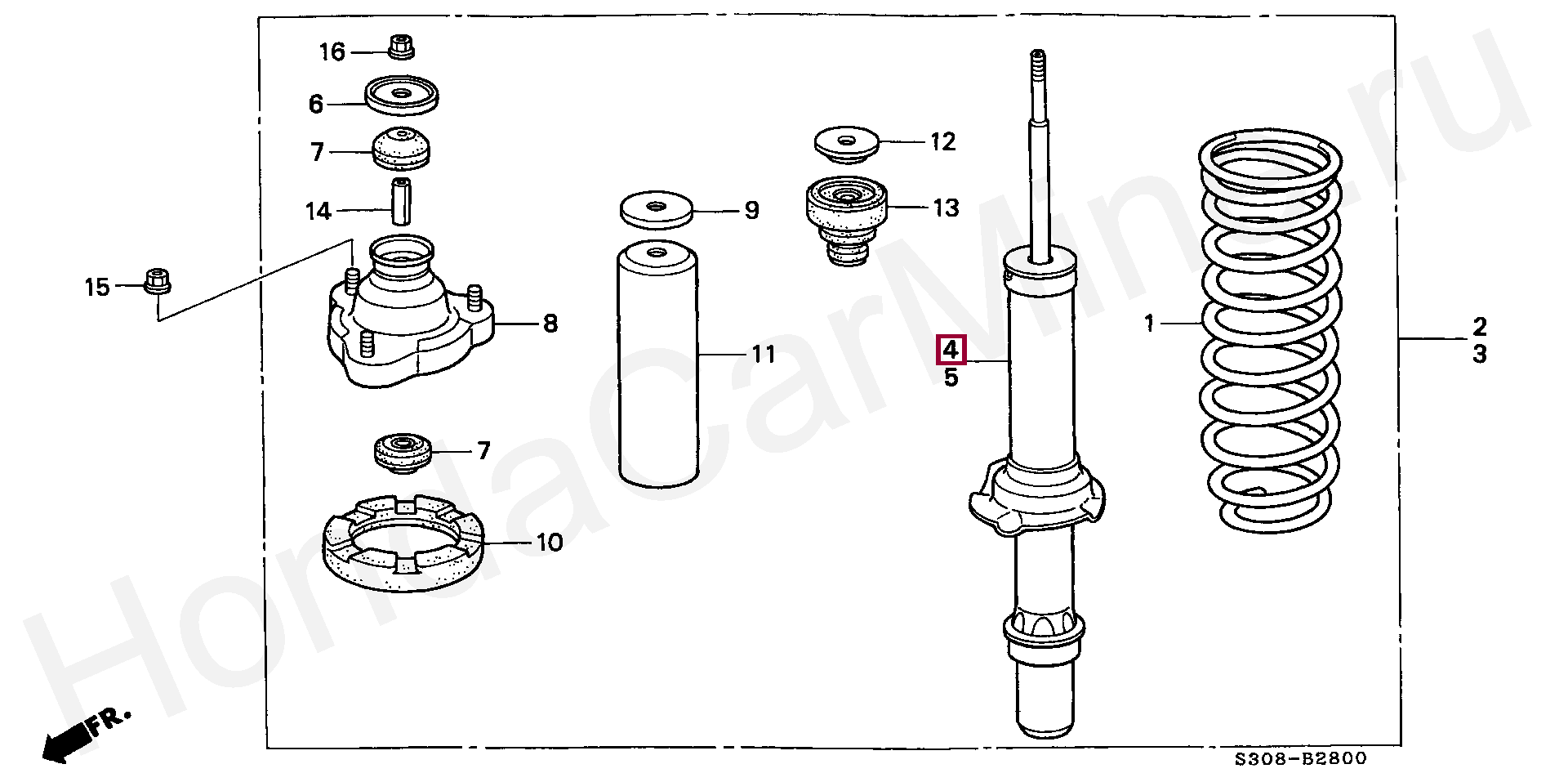 16
6
7
14
15
8
7
10
9
11
12
13
4
5
1
2
3
FR.
S308-B2800
HondaCarMine.ru