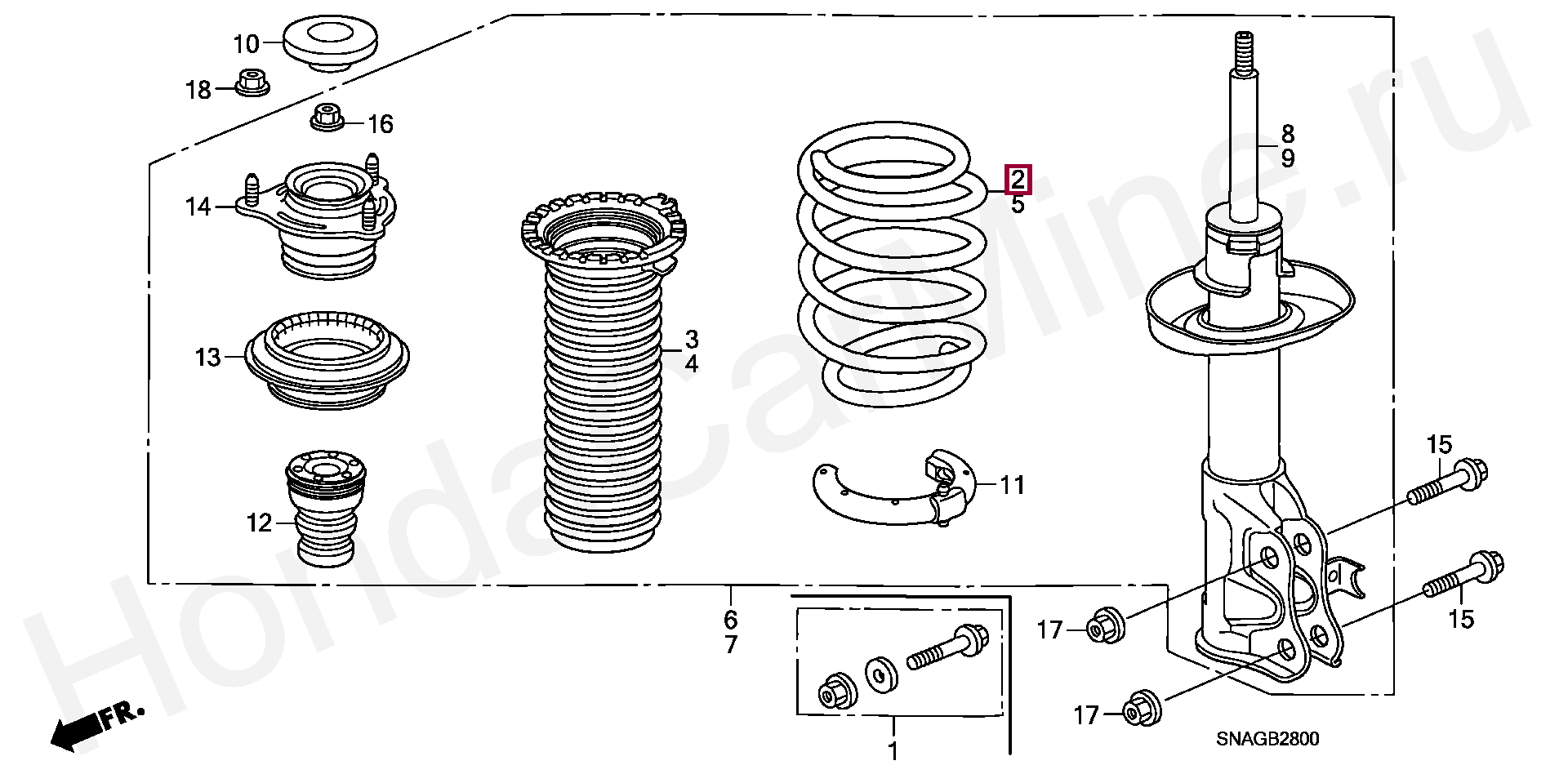 10
18
16
14
13
12
3
4
2
5
8
9
11
15
15
17
17
6
7
1
FR.
SNAGB2800
HondaCarMine.ru