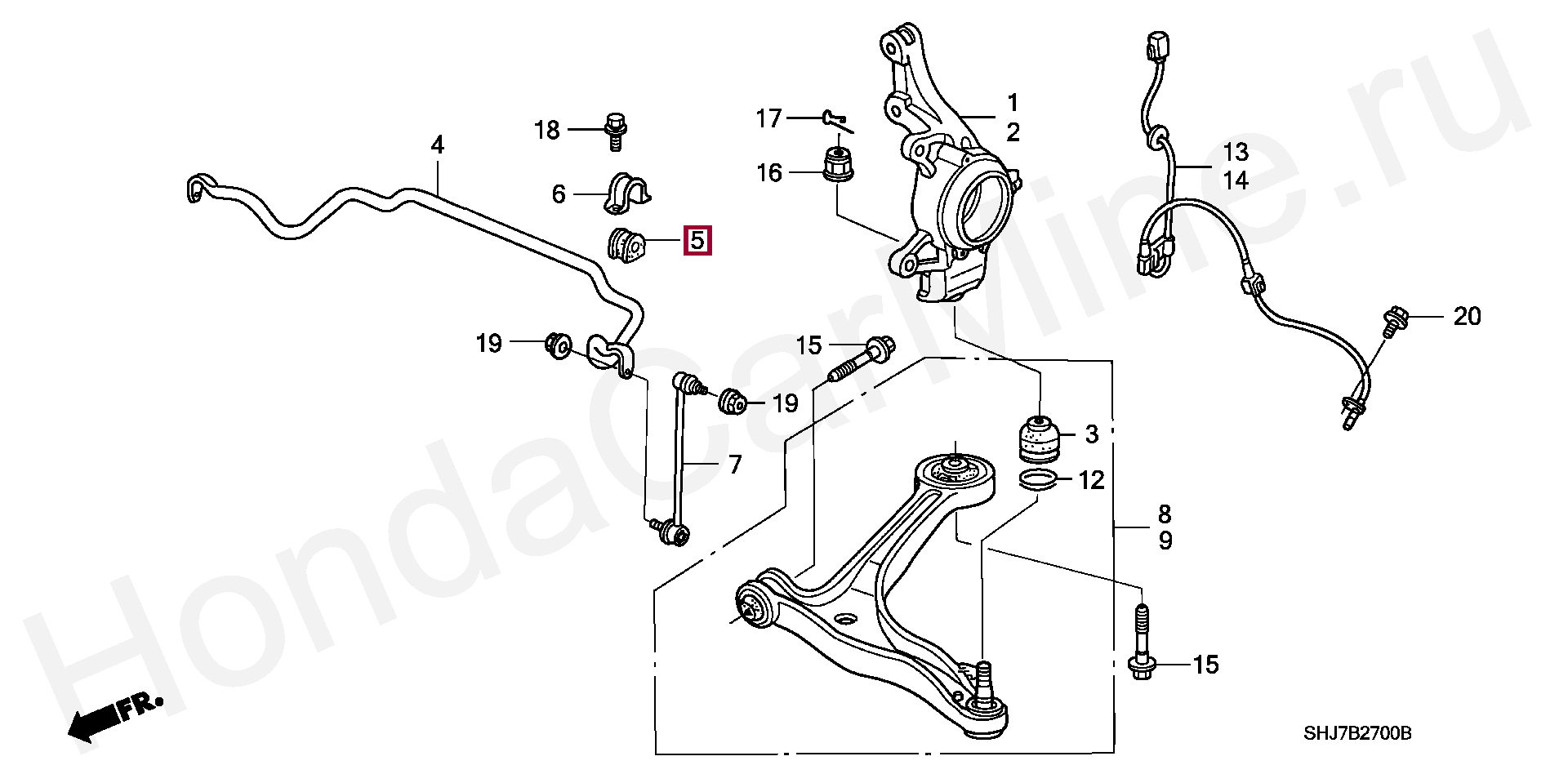 HondaCarMine.ru

18
4
6
5
17
16
1
2
13
14
20
19
15
19
7
3
12
8
9
15
FR.
SHJ7B2700B