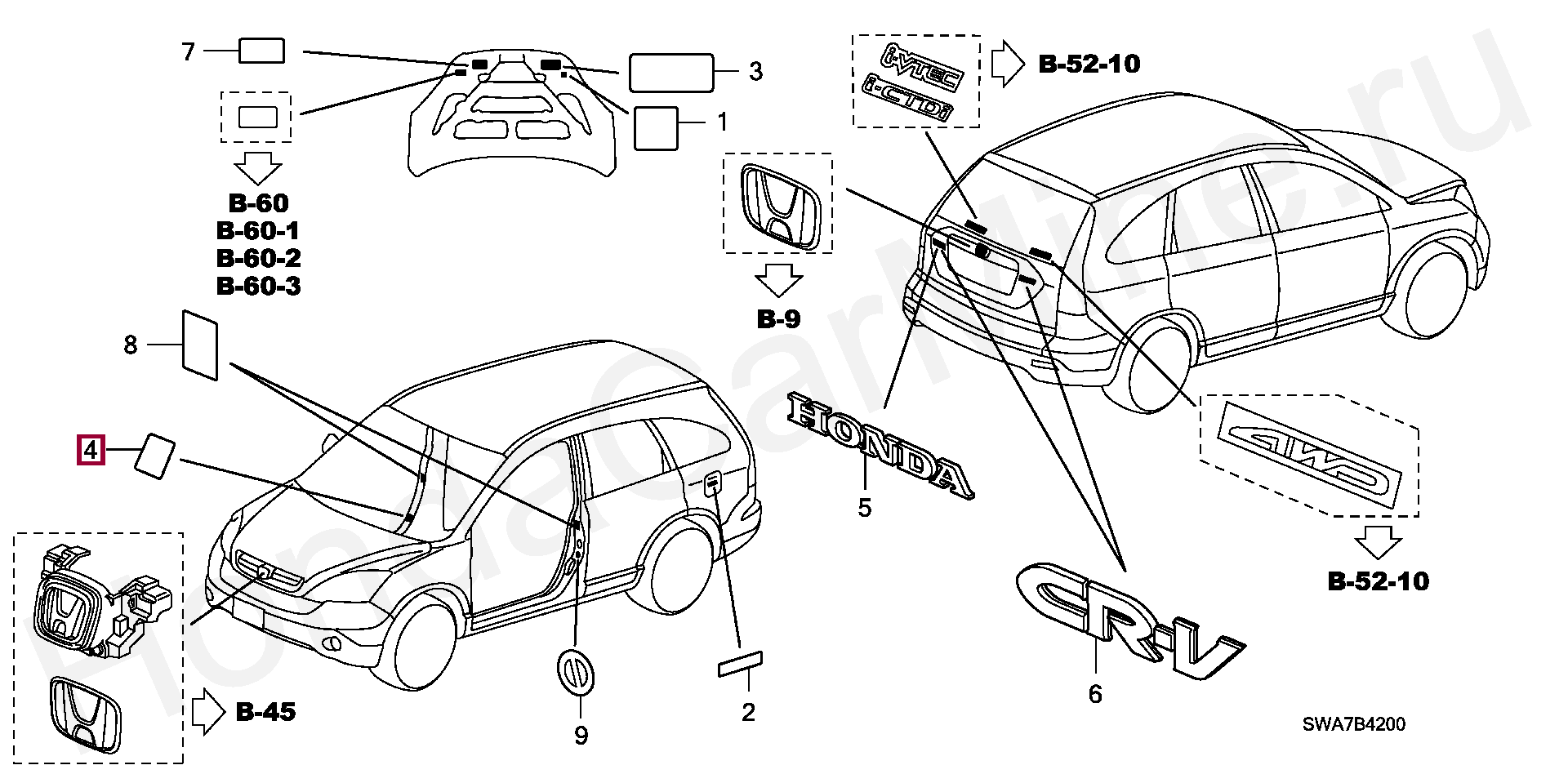 7
3
1
B-60
B-60-1
B-60-2
B-60-3
i-VTEC
i-CTDi
B-52-10
B-9
8
4
HONDA
5
4WD
B-52-10
CR-V
6
B-45
9
2
SWA7B4200
HondaCarMine.ru