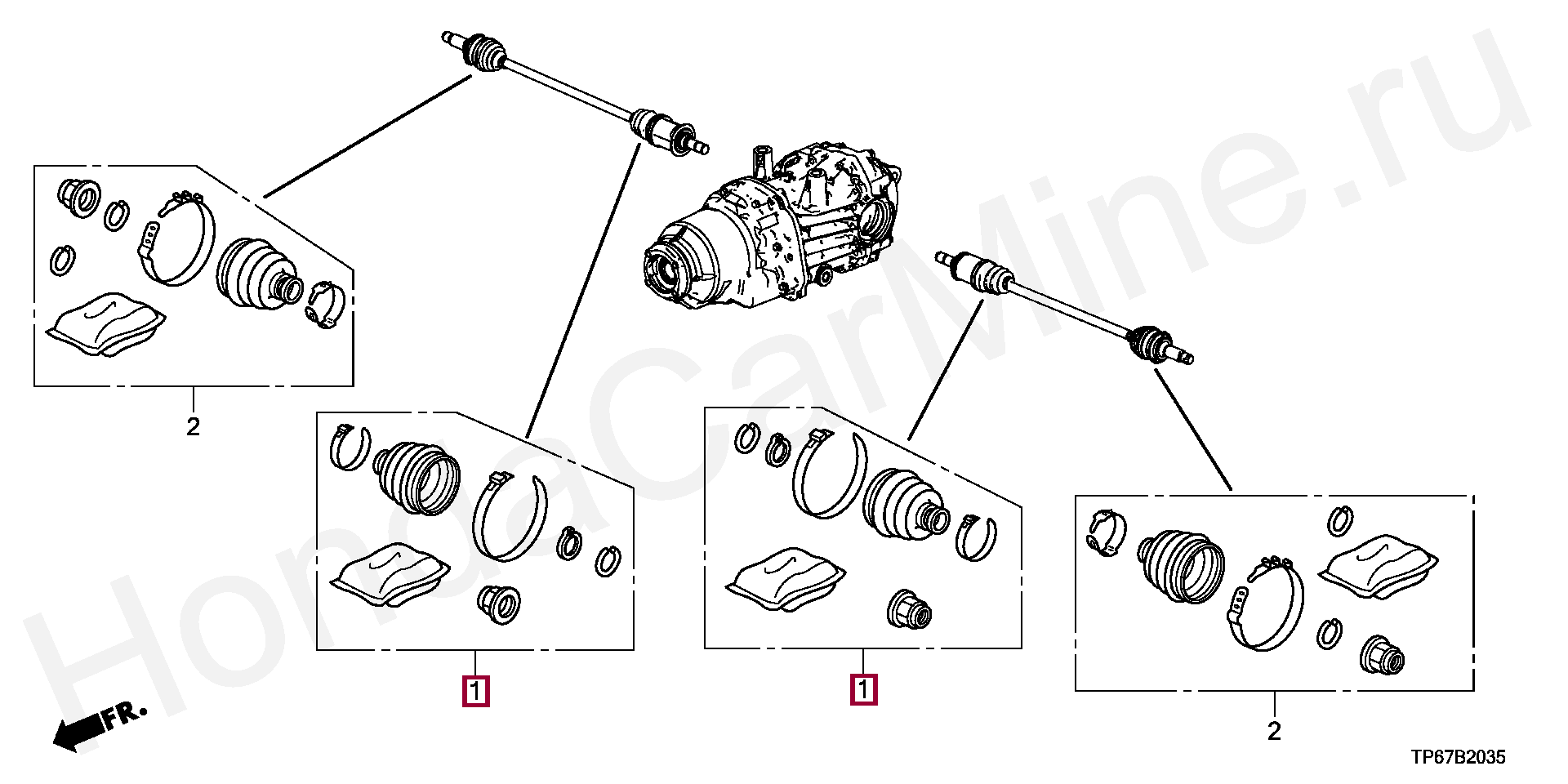 HondaCarMine.ru

2

1

1

2

FR.

TP67B2035