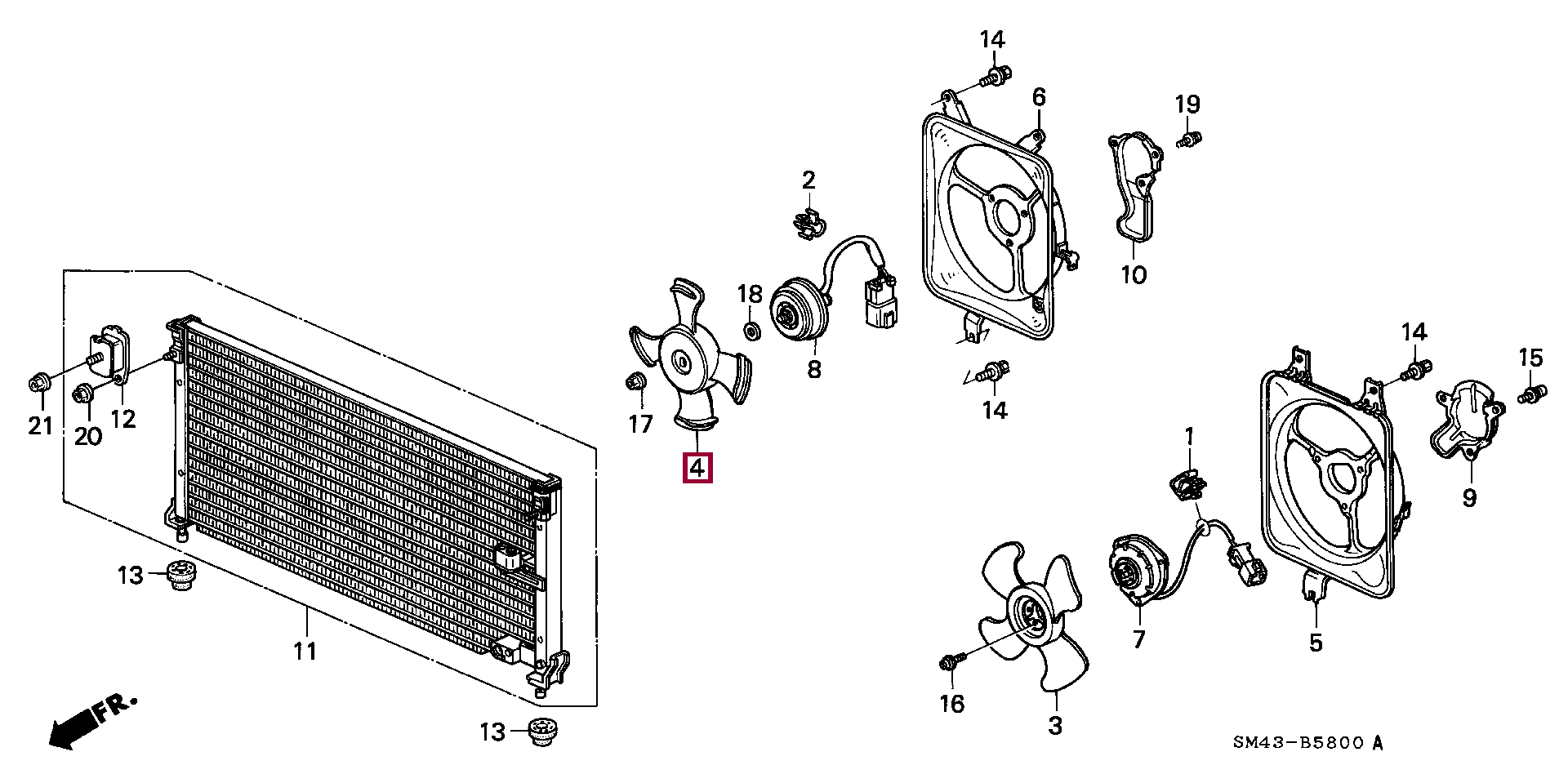 14
6
19
2
10
18
8
14
14
15
21
20
12
17
4
1
9
13
11
7
5
16
3
13
FR.
SM43-B5800 A