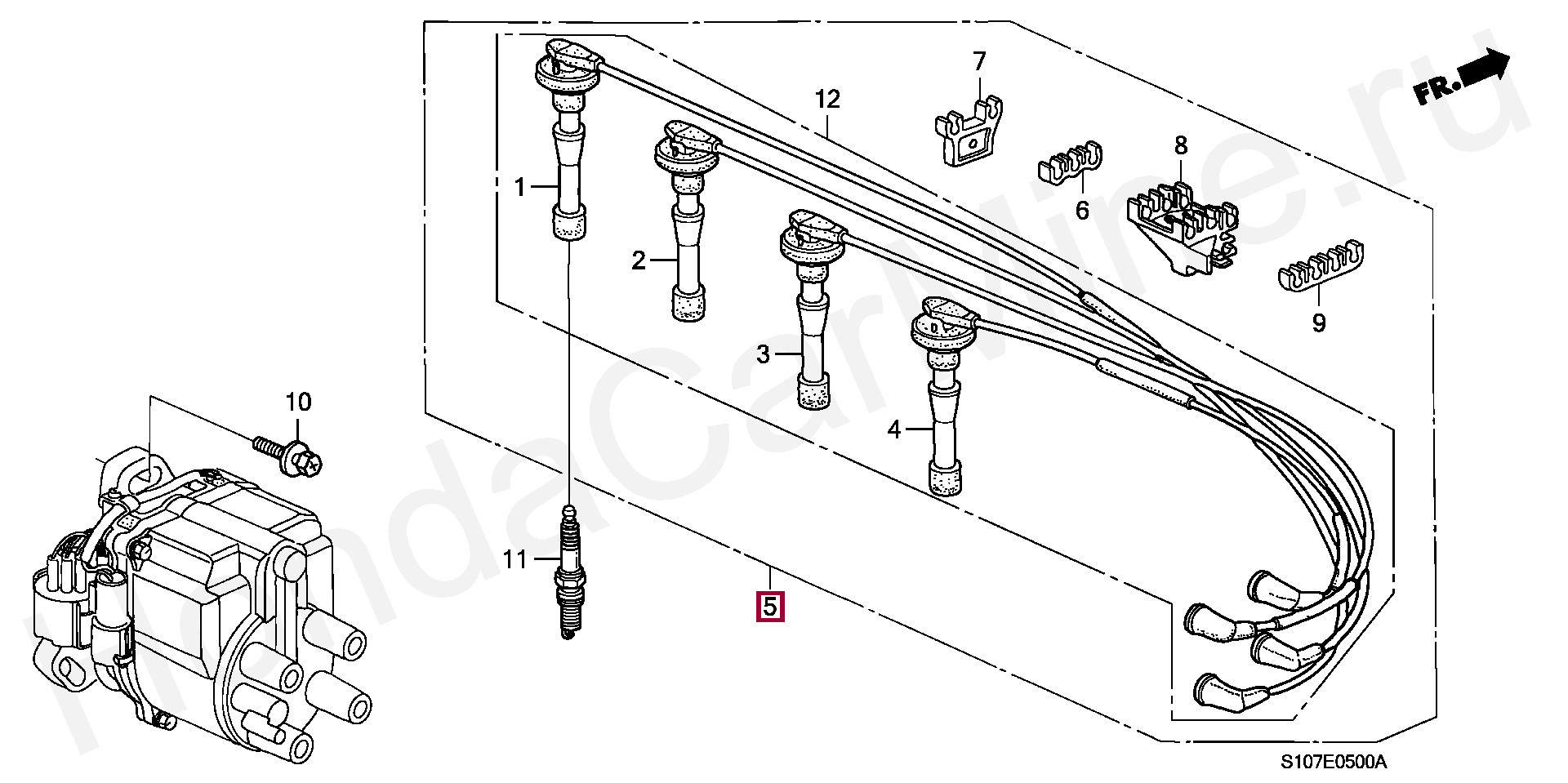 FR.

7

12

8

6

1

2

9

3

4

10

11

5

HondaCarWire.ru

S107E0500A