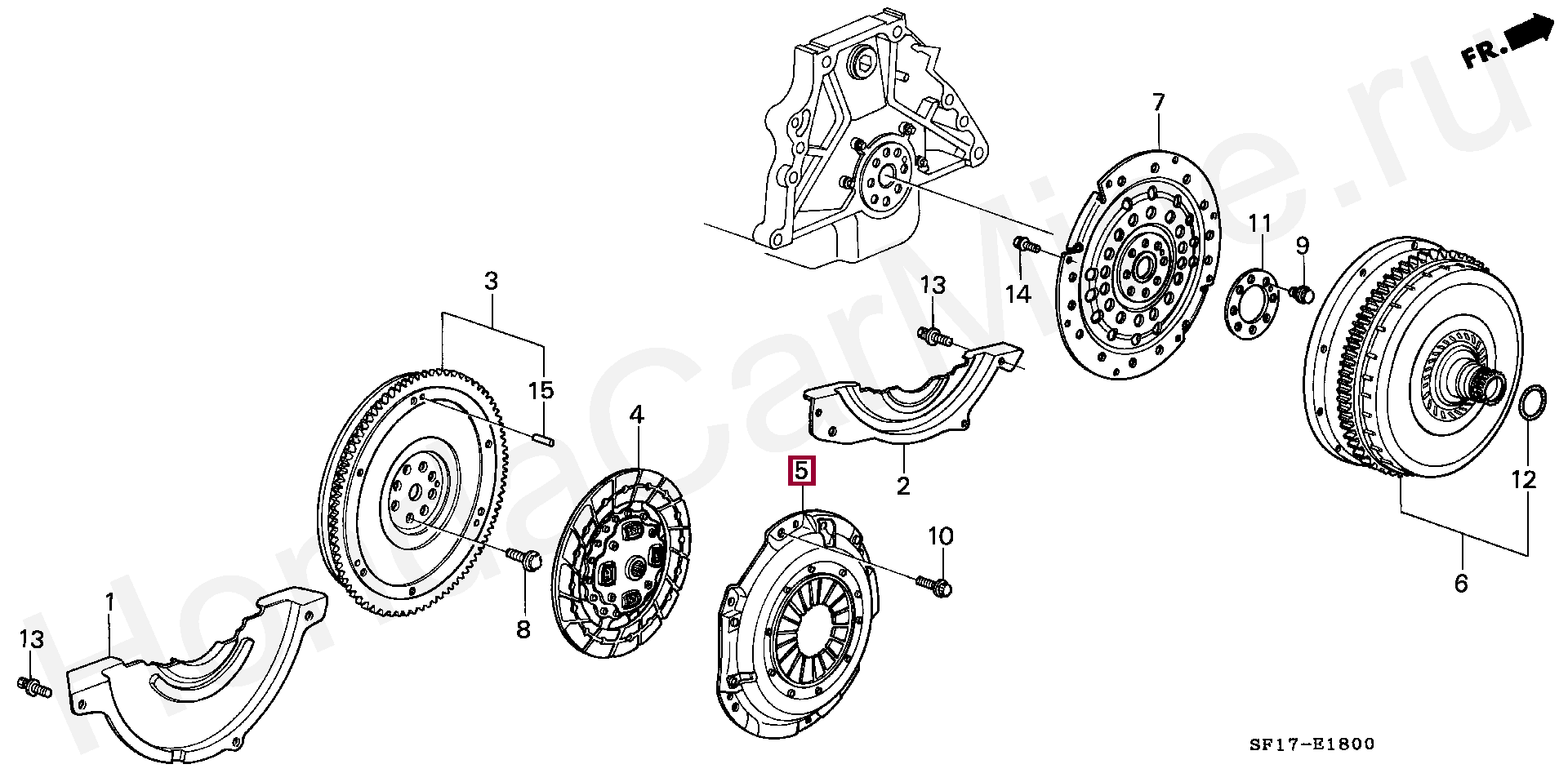 FR.

HondaCarMine.ru

7

11

9

3

13

14

15

4

5

2

12

10

6

1

8

13

SF17-E1800