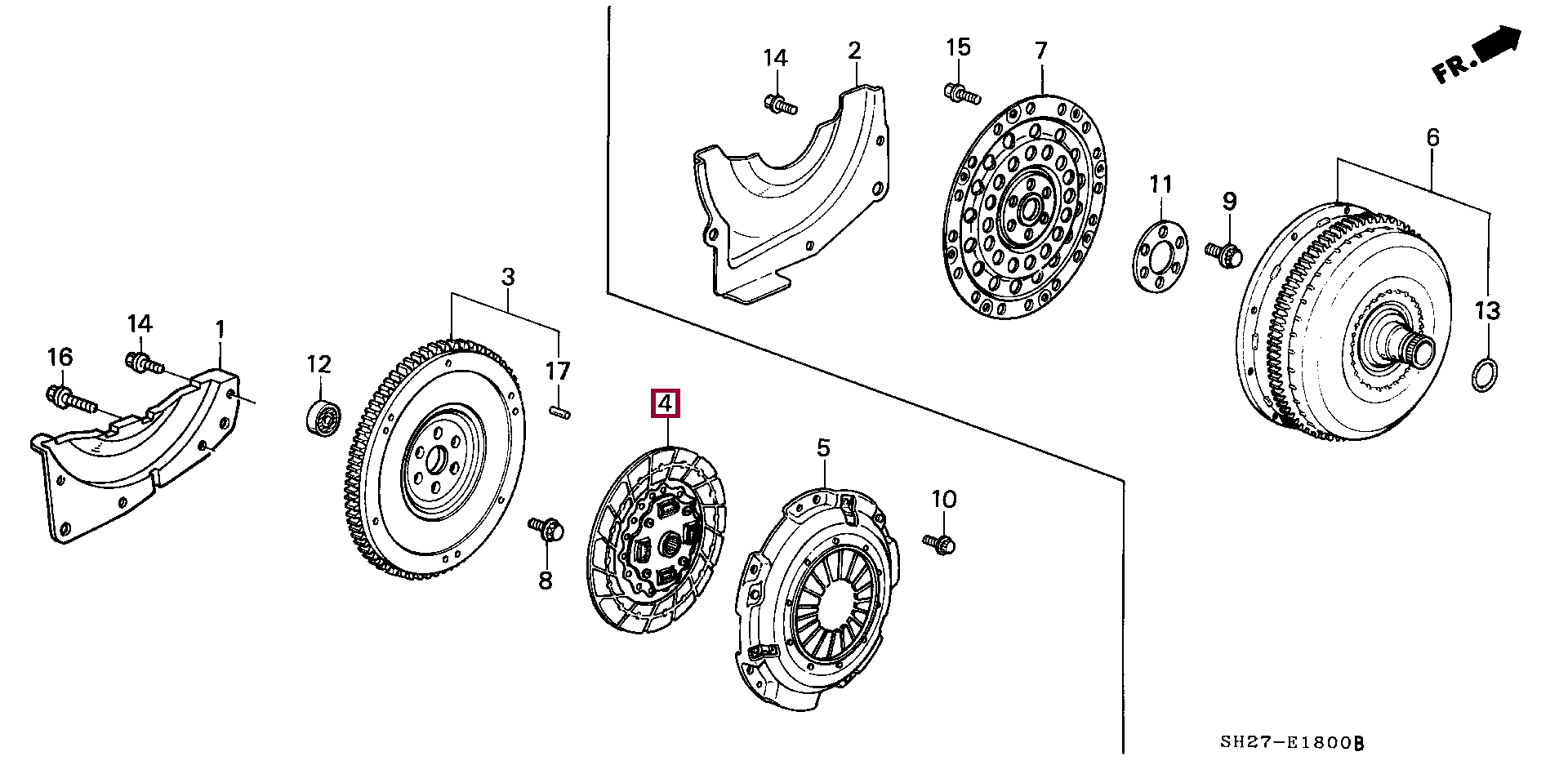 FR.

14
2
15
7
6
11
9
13
3
14
1
16
12
17
4
5
10
8

SH27-E1800B