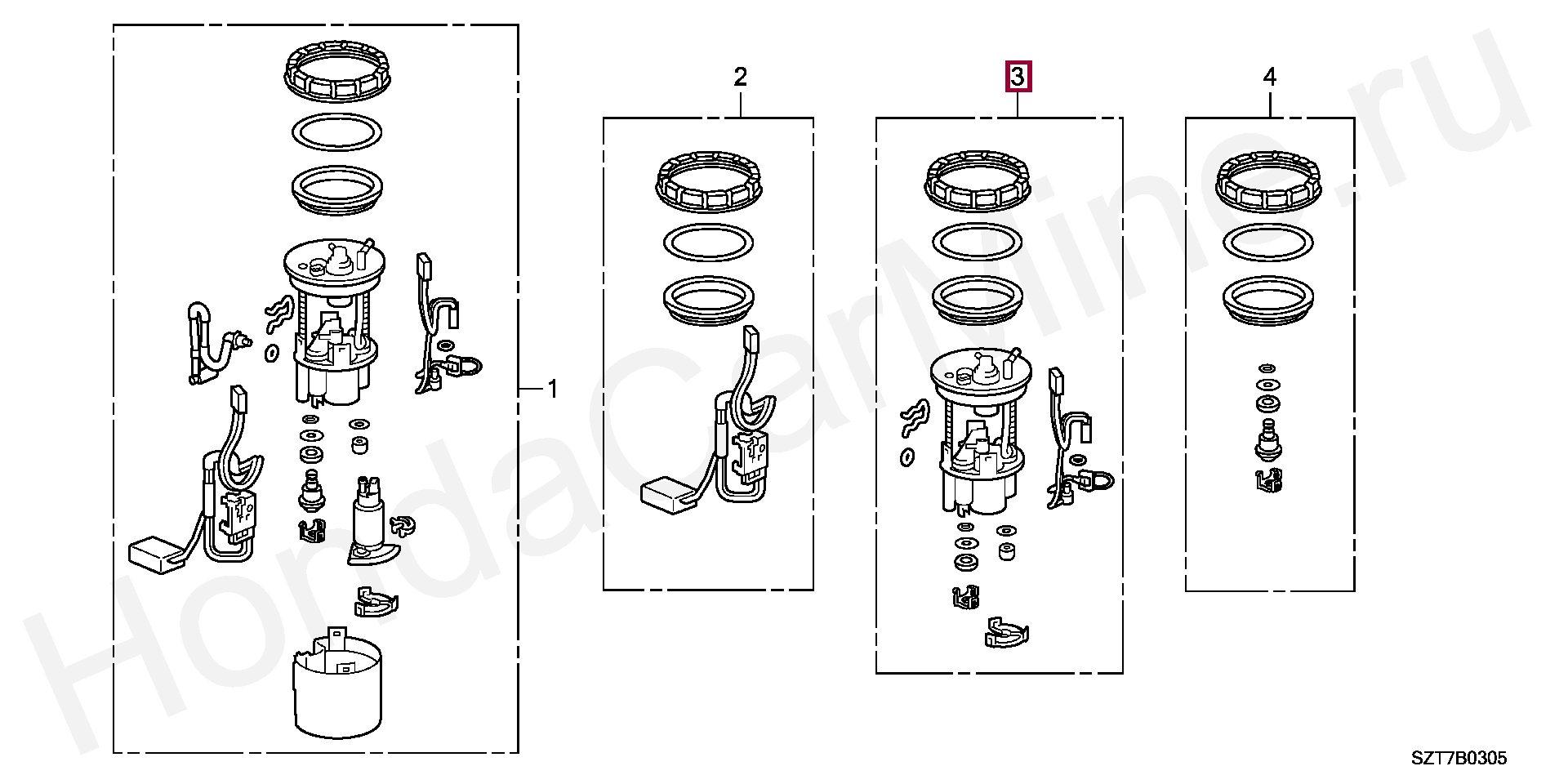 HondaCarMine.ru

1

2

3

4

SZT7B0305